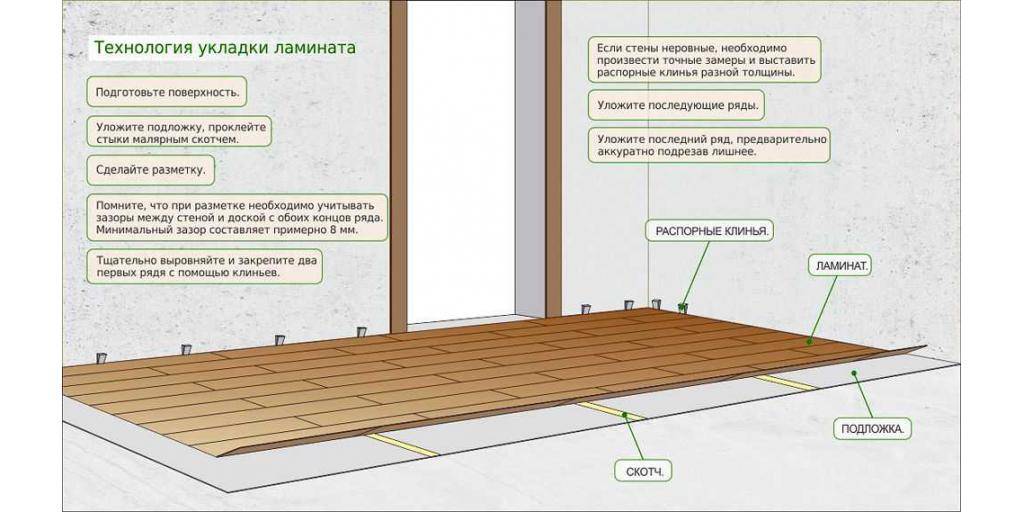 Технология укладки ламината

Подготовьте поверхность.

Уложите подложку, проклейте стыки малярным скотчем.

Сделайте разметку.

Помните, что при разметке необходимо учитывать зазоры между стеной и доской с обоих концов ряда. Минимальный зазор составляет примерно 8 мм.

Тщательно выровняйте и закрепите два первых ряда с помощью клиньев.

Если стены неровные, необходимо произвести точные замеры и выставить распорные клинья разной толщины.

Уложите последующие ряды.

Уложите последний ряд, предварительно аккуратно подрезав лишнее.

РАСПОРНЫЕ КЛИНЬЯ.

ЛАМИНАТ.

ПОДЛОЖКА.

СКОТЧ.