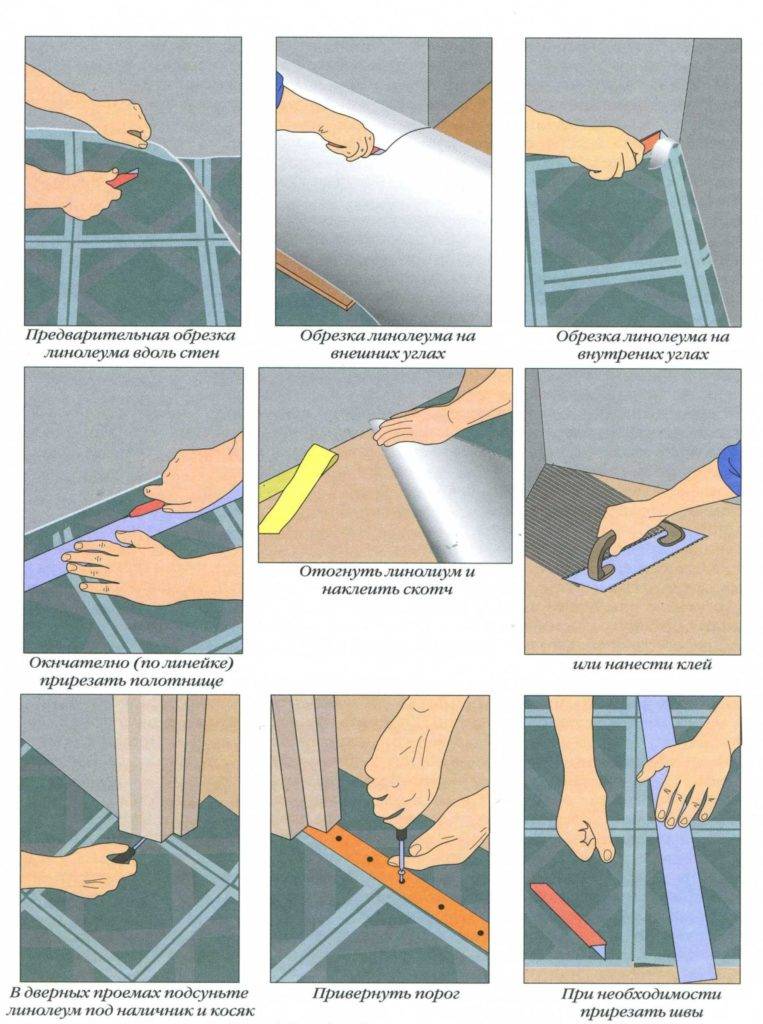 Предварительная обрезка линолеума вдоль стен

Обрезка линолеума на внешних углах

Обрезка линолеума на внутрених углах

Окнчателно (по линейке) прирезать полотнище

Отогнуть линолиум и наклеить скотч

или нанести клей

В дверных проемах подсуньте линолеум под наличник и косяк

Привернуть порог

При необходимости прирезать швы